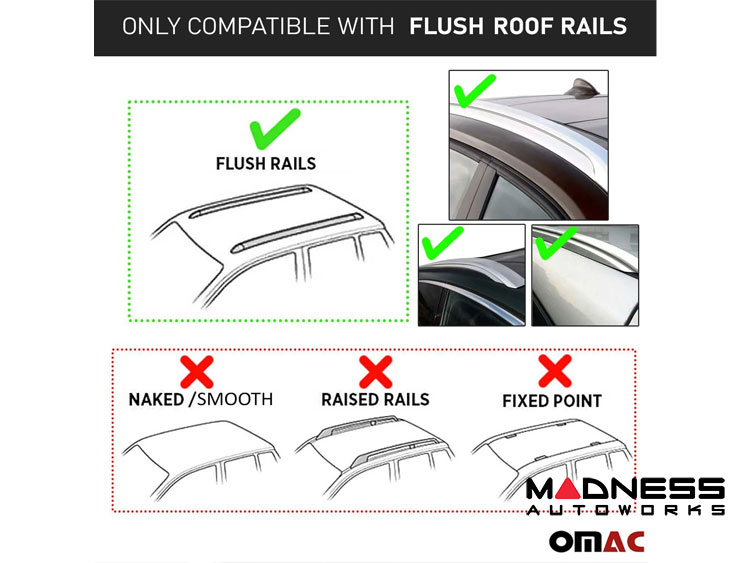 ONLY COMPATIBLE WITH FLUSH ROOF RAILS

FLUSH RAILS

NAKED /SMOOTH

RAISED RAILS

FIXED POINT

MADNESS AUTOWORKS

OMAC